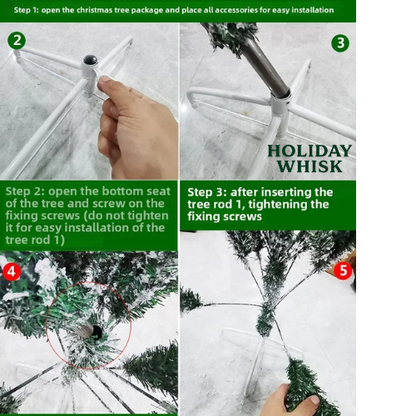 Step 1: open the christmas tree package and place all accessories for easy installation

2

3

HOLIDAY WHISK

Step 2: open the bottom seat of the tree and screw on the fixing screws (do not tighten it for easy installation of the tree rod 1)

Step 3: after inserting the tree rod 1, tightening the fixing screws

4

5